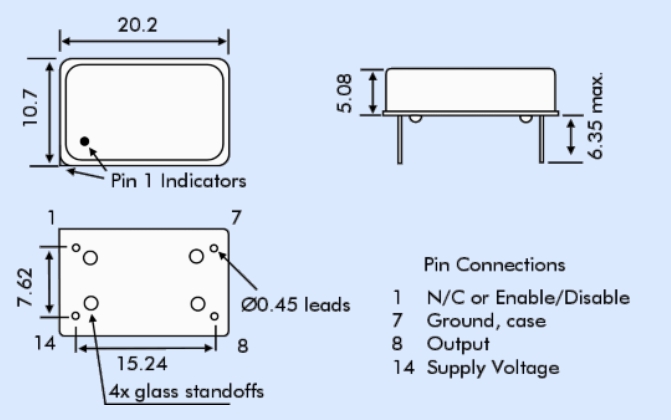 20.2

10.7

Pin 1 Indicators

5.08

6.35 max.

1

7

7.62

Ø0.45 leads

14

8

15.24

4x glass standoffs

Pin Connections

1 N/C or Enable/Disable
7 Ground, case
8 Output
14 Supply Voltage