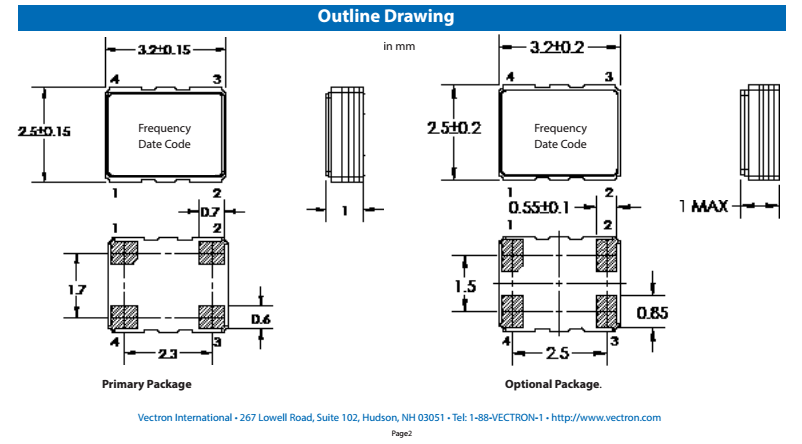 Outline Drawing

in mm

3.2±0.15

4 3

2.5±0.15

Frequency
Date Code

1 2

0.7

1

1 2

1.7

0.6

4 3

2.3

Primary Package

3.2±0.2

4 3

2.5±0.2

Frequency
Date Code

1 2

0.55±0.1

1 MAX

1 2

1.5

0.85

4 3

2.5

Optional Package.

Vectron International • 267 Lowell Road, Suite 102, Hudson, NH 03051 • Tel: 1-88-VECTRON-1 • http://www.vectron.com

Page2