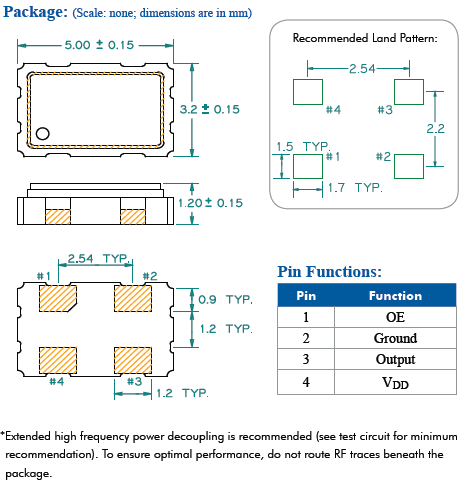 Package: (Scale: none; dimensions are in mm)

5.00 ± 0.15

3.2 ± 0.15

1.20 ± 0.15

2.54 TYP.

#1

#2

0.9 TYP.

1.2 TYP.

#4

#3

1.2 TYP.

Recommended Land Pattern:

2.54

#4

#3

2.2

1.5 TYP.

#1

#2

1.7 TYP.

Pin Functions:

| Pin | Function |
|---|---|
| 1 | OE |
| 2 | Ground |
| 3 | Output |
| 4 | $V_{DD}$ |

*Extended high frequency power decoupling is recommended (see test circuit for minimum recommendation). To ensure optimal performance, do not route RF traces beneath the package.